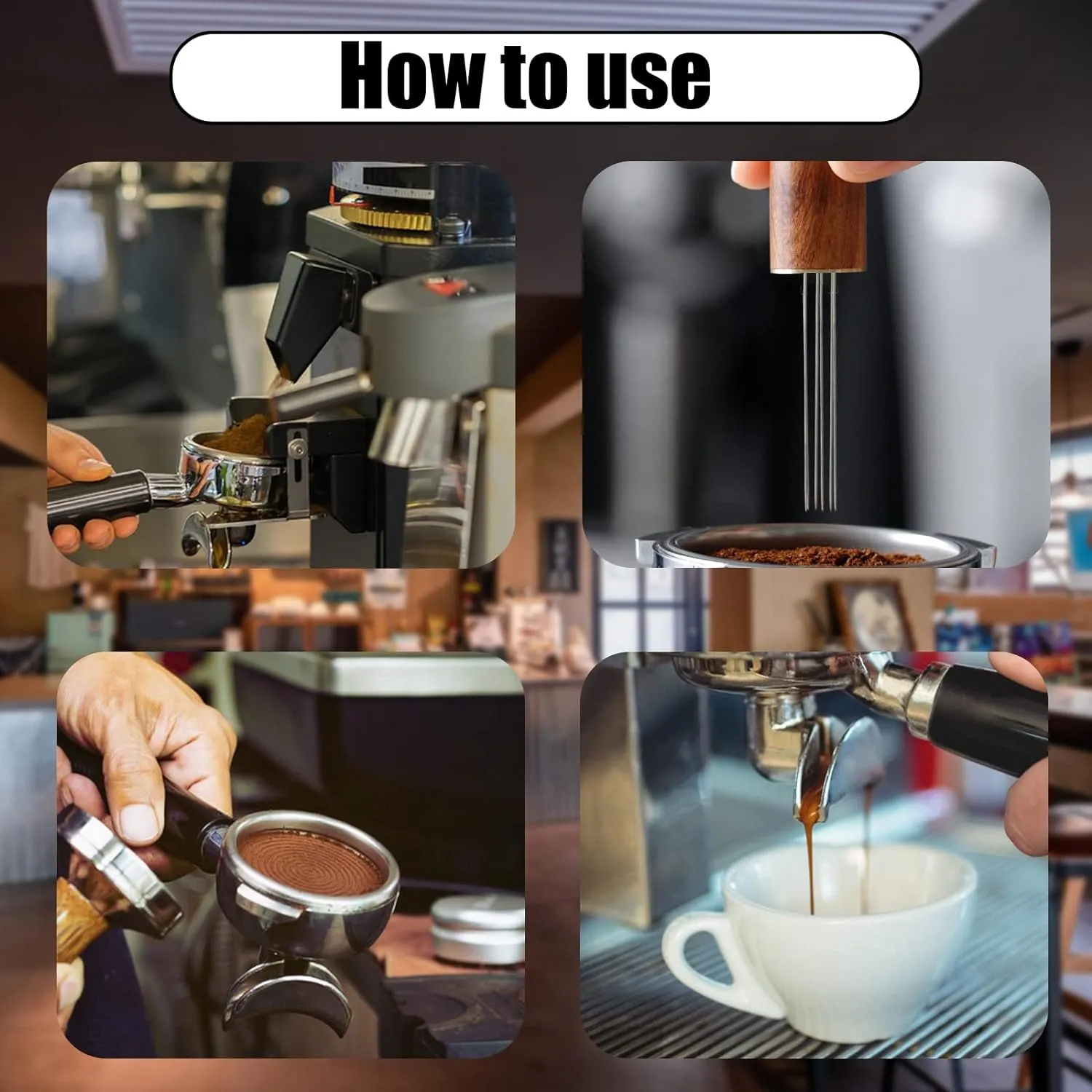 How to use